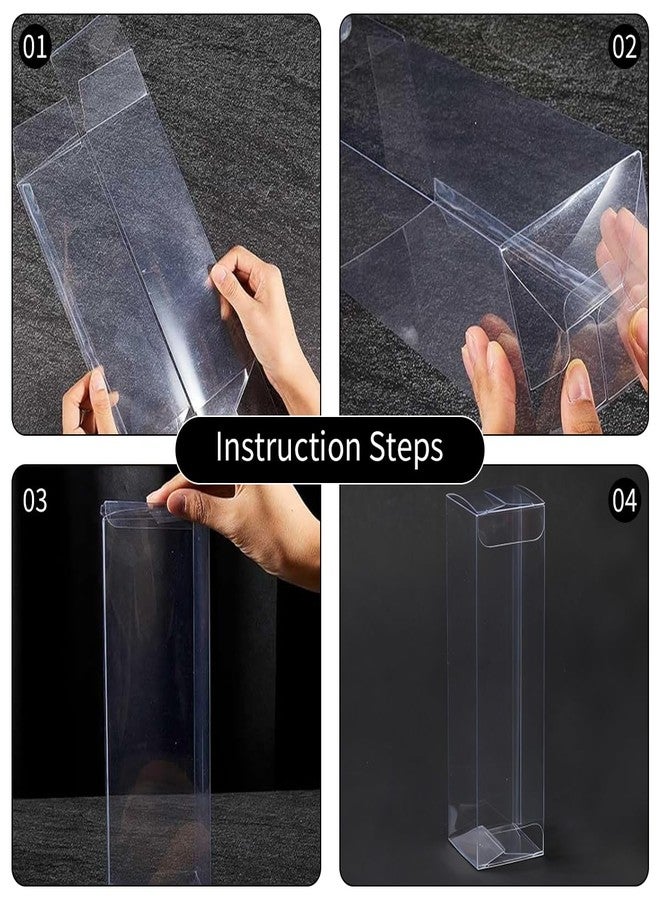 01

02

Instruction Steps

03

04